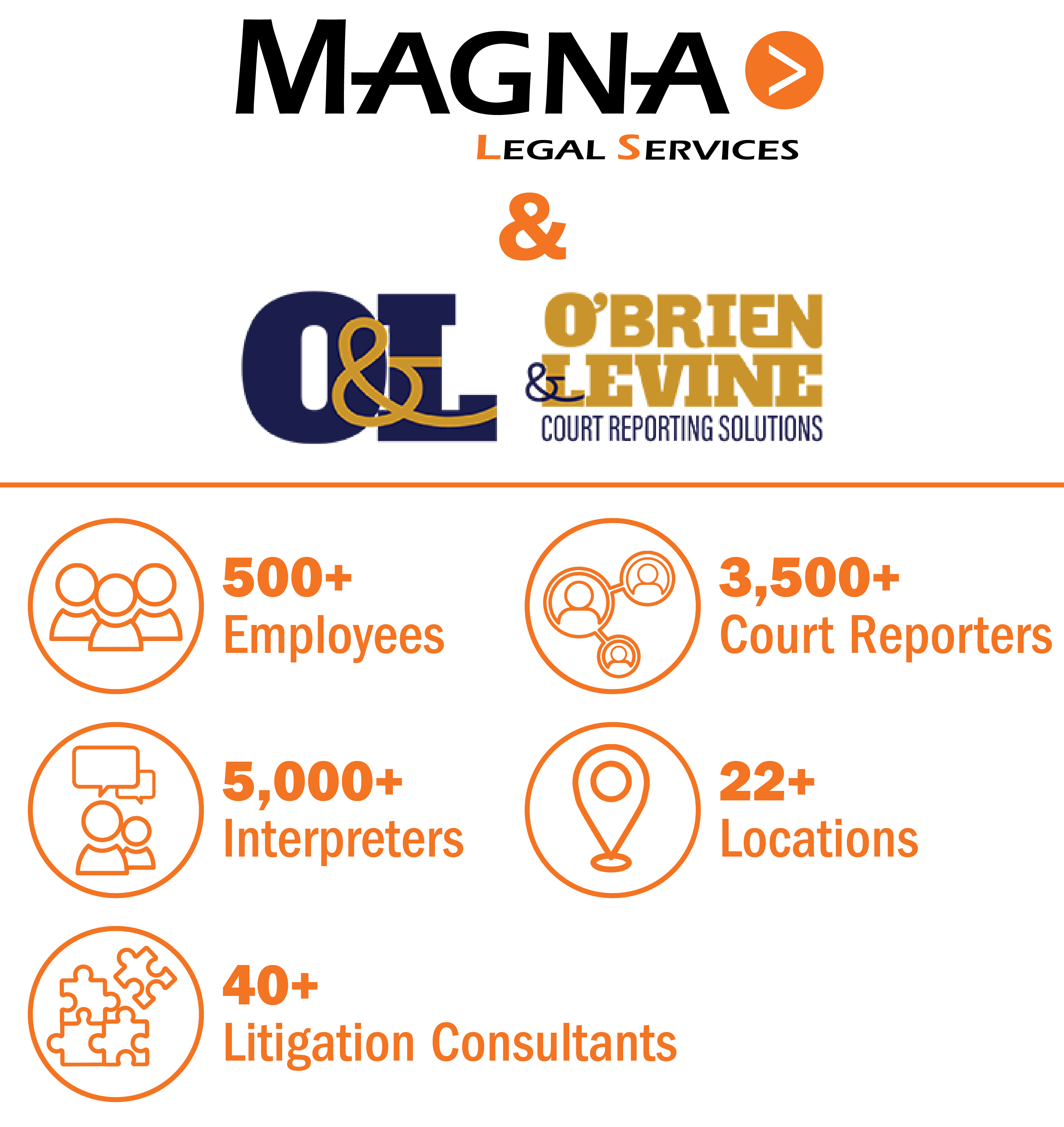 MAGNA
LEGAL SERVICES

&

O&L

O'BRIEN & LEVINE
COURT REPORTING SOLUTIONS

500+
Employees

3,500+
Court Reporters

5,000+
Interpreters

22+
Locations

40+
Litigation Consultants